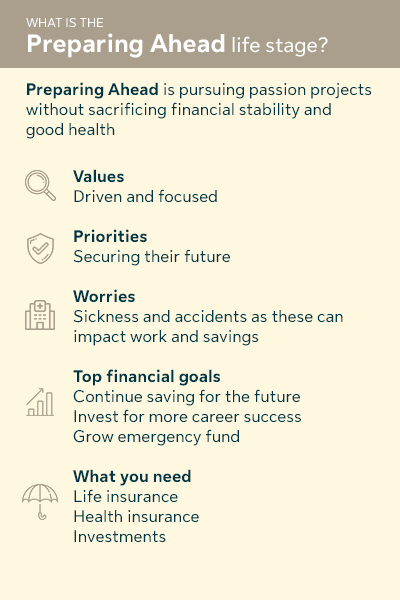 WHAT IS THE
Preparing Ahead life stage?

Preparing Ahead is pursuing passion projects without sacrificing financial stability and good health

Values
Driven and focused

Priorities
Securing their future

Worries
Sickness and accidents as these can impact work and savings

Top financial goals
Continue saving for the future
Invest for more career success
Grow emergency fund

What you need
Life insurance
Health insurance
Investments